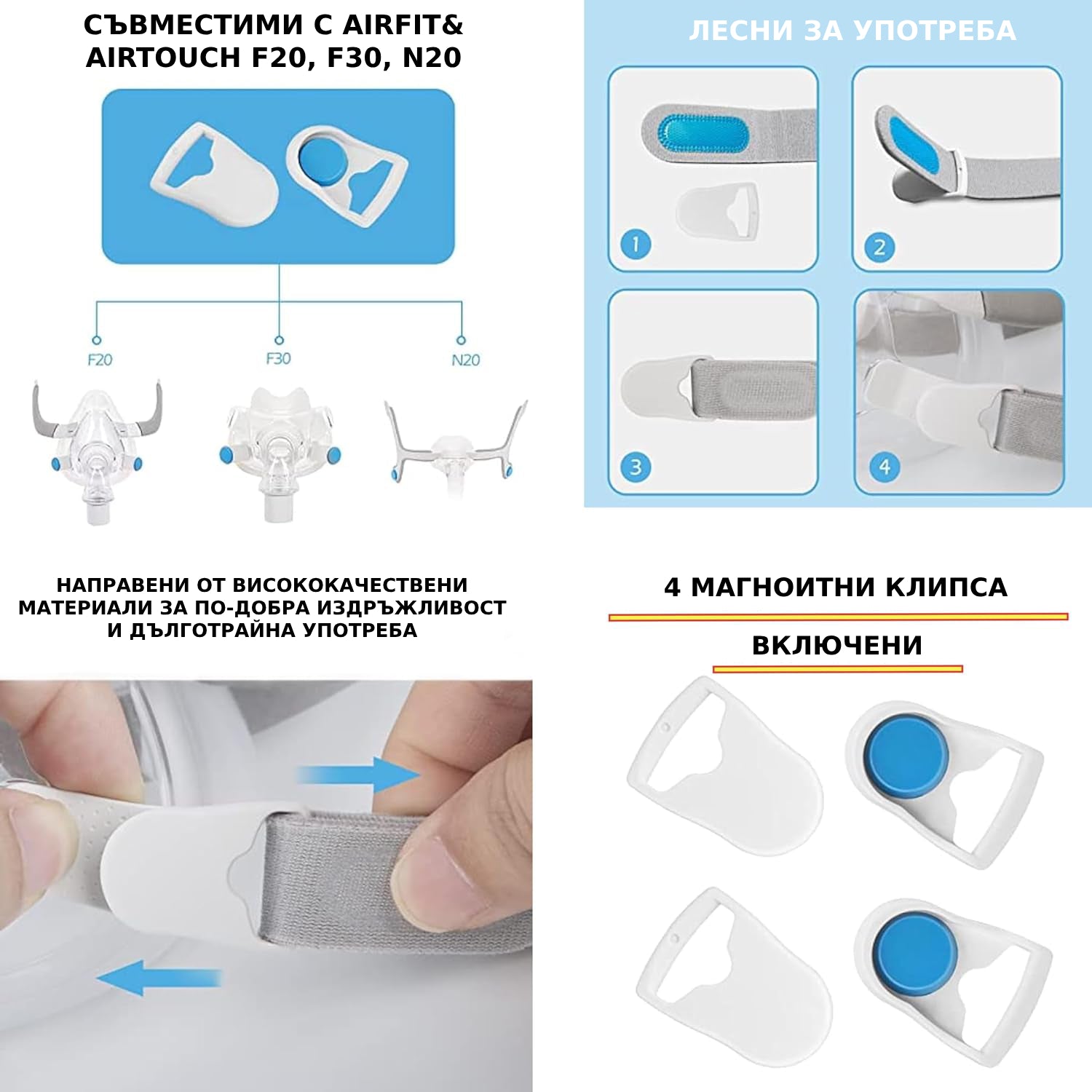 СЪВМЕСТИМИ С AIRFIT& AIRTOUCH F20, F30, N20

F20

F30

N20

ЛЕСНИ ЗА УПОТРЕБА

1

2

3

4

НАПРАВЕНИ ОТ ВИСОКОКАЧЕСТВЕНИ МАТЕРИАЛИ ЗА ПО-ДОБРА ИЗДРЪЖЛИВОСТ И ДЪЛГОТРАЙНА УПОТРЕБА

4 МАГНОИТНИ КЛИПСА

ВКЛЮЧЕНИ