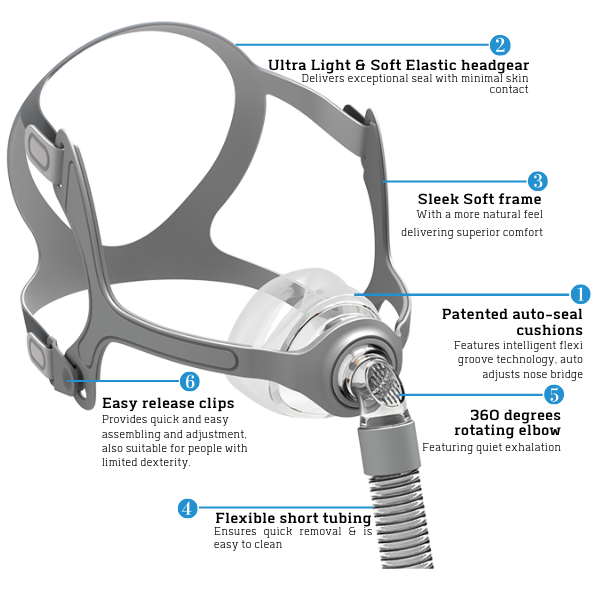 2
Ultra Light & Soft Elastic headgear
Delivers exceptional seal with minimal skin contact

3
Sleek Soft frame
With a more natural feel
delivering superior comfort

1
Patented auto-seal cushions
Features intelligent flexi groove technology, auto adjusts nose bridge

6
Easy release clips
Provides quick and easy assembling and adjustment, also suitable for people with limited dexterity.

5
360 degrees rotating elbow
Featuring quiet exhalation

4
Flexible short tubing
Ensures quick removal & is easy to clean